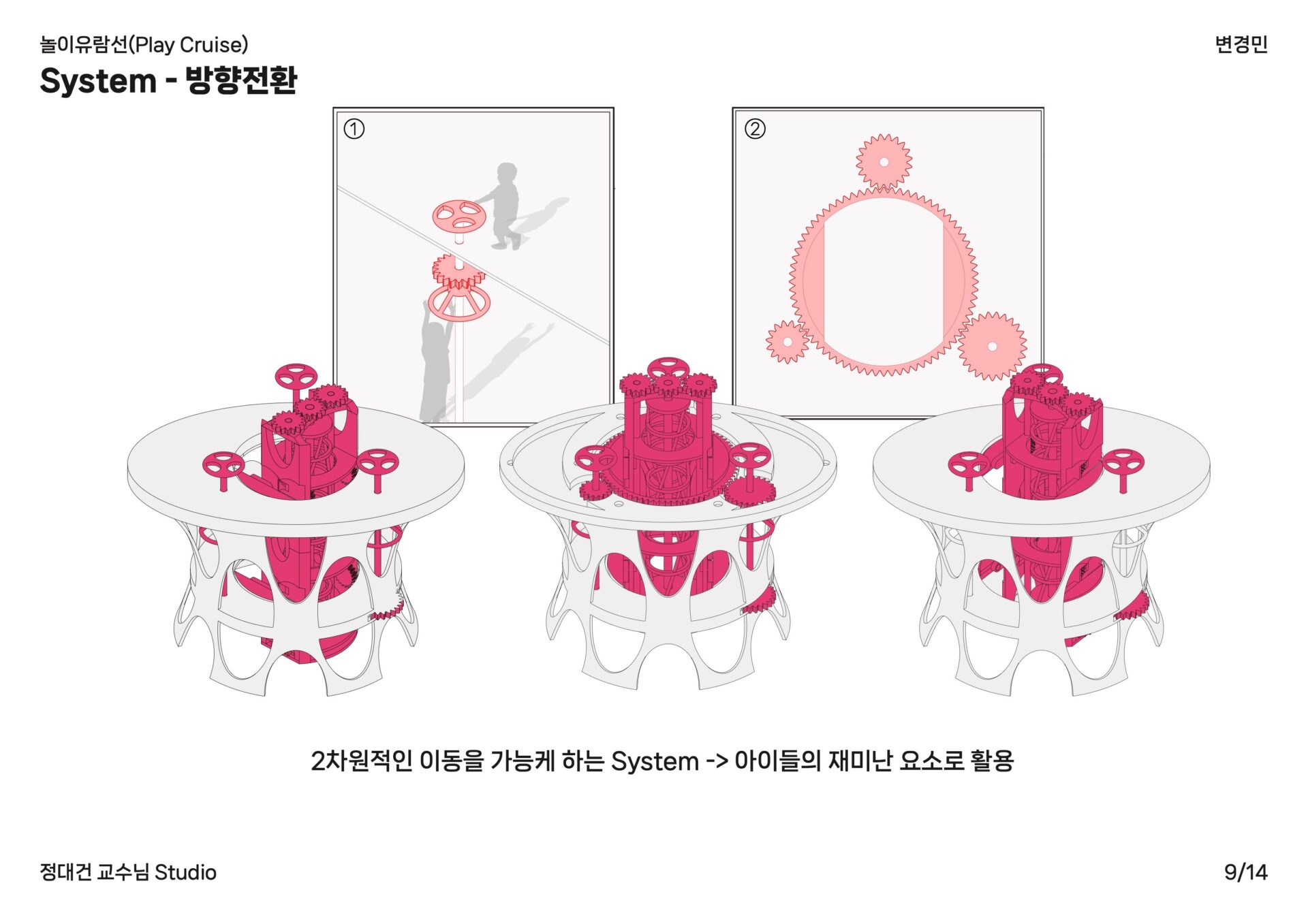 놀이유람선(Play Cruise)

변경민

System - 방향전환

①

②

2차원적인 이동을 가능케 하는 System -> 아이들의 재미난 요소로 활용

정대건 교수님 Studio

9/14